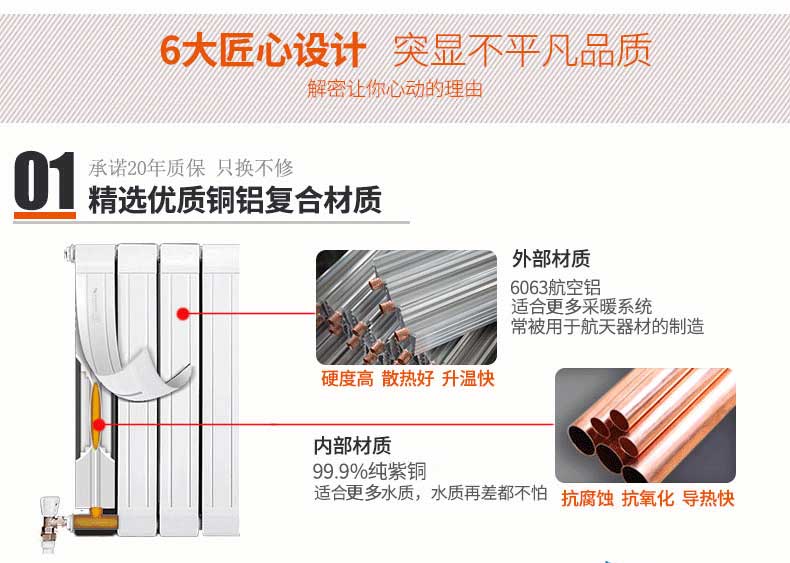 6大匠心设计 突显不平凡品质
解密让你心动的理由

01 承诺20年质保 只换不修
精选优质铜铝复合材质

外部材质
6063航空铝
适合更多采暖系统
常被用于航天器材的制造

硬度高 散热好 升温快

内部材质
99.9%纯紫铜
适合更多水质，水质再差都不怕

抗腐蚀 抗氧化 导热快